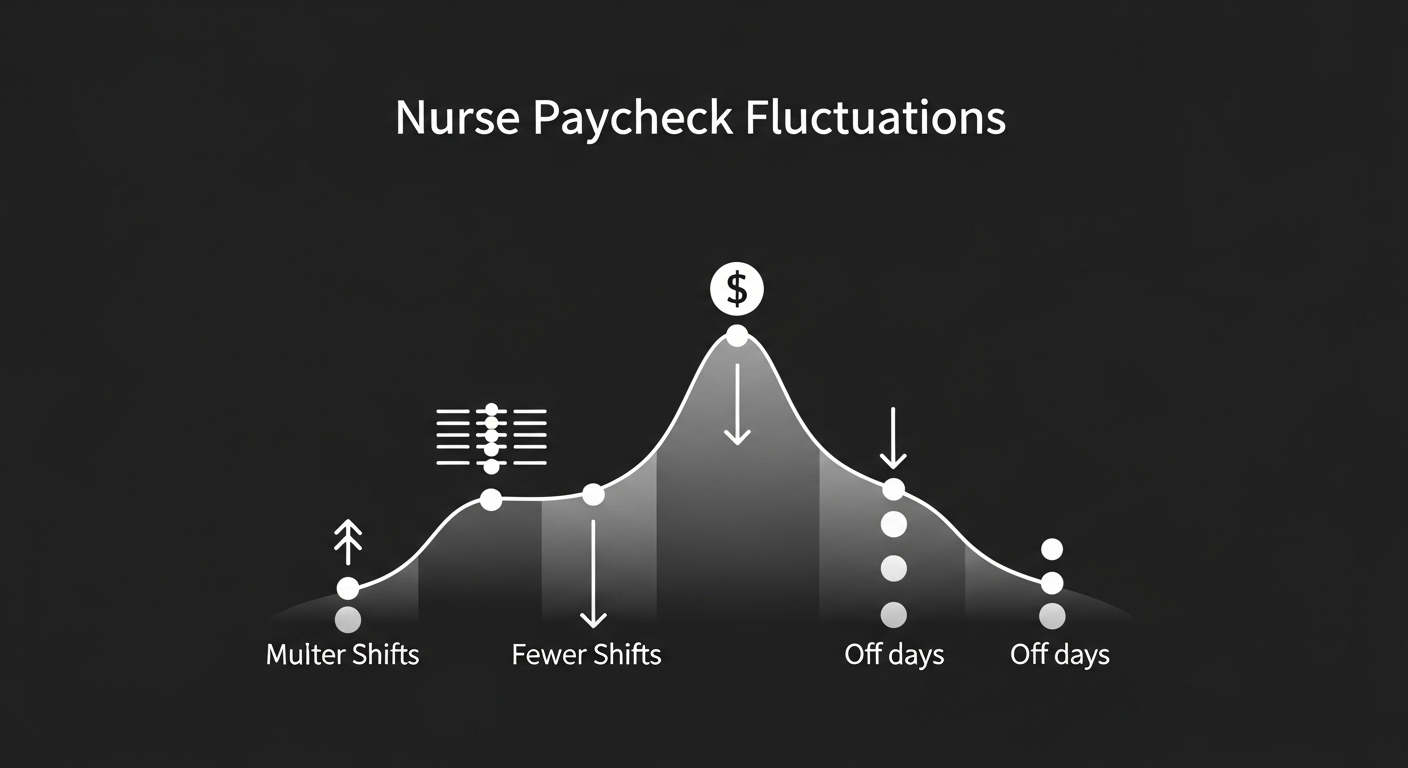 Nurse Paycheck Fluctuations

$

Multer Shifts

Fewer Shifts

Off days

Off days